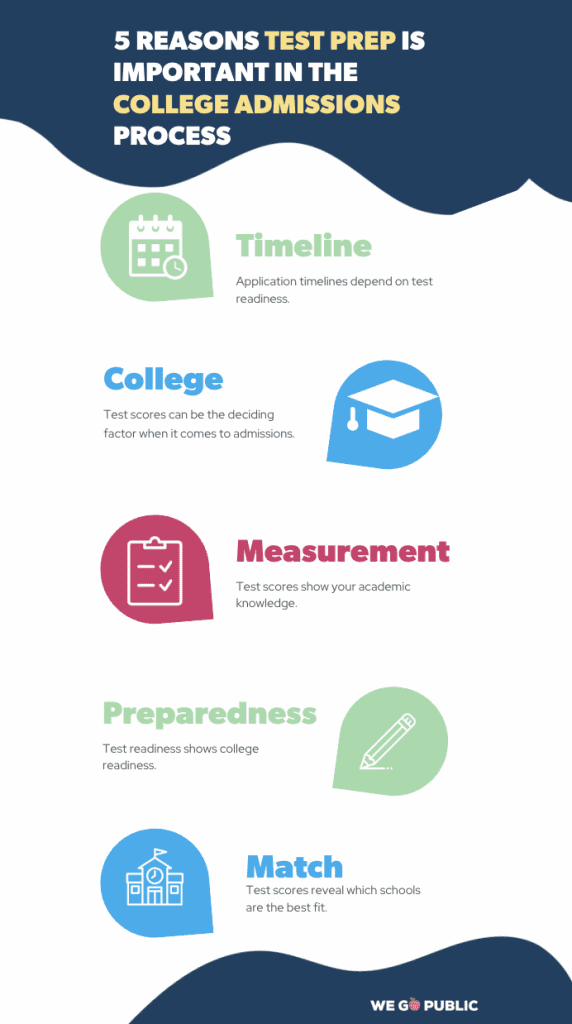 5 REASONS TEST PREP IS IMPORTANT IN THE COLLEGE ADMISSIONS PROCESS

Timeline

Application timelines depend on test readiness.

College

Test scores can be the deciding factor when it comes to admissions.

Measurement

Test scores show your academic knowledge.

Preparedness

Test readiness shows college readiness.

Match

Test scores reveal which schools are the best fit.

WE GO PUBLIC